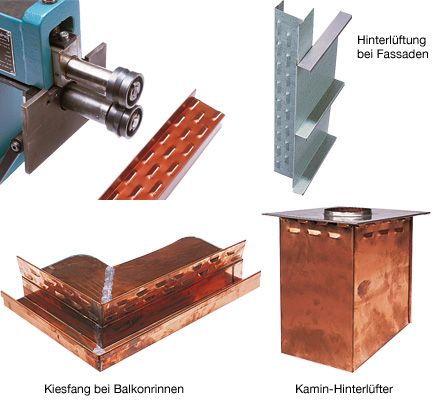 Hinterlüftung bei Fassaden

Kiesfang bei Balkonrinnen

Kamin-Hinterlüfter